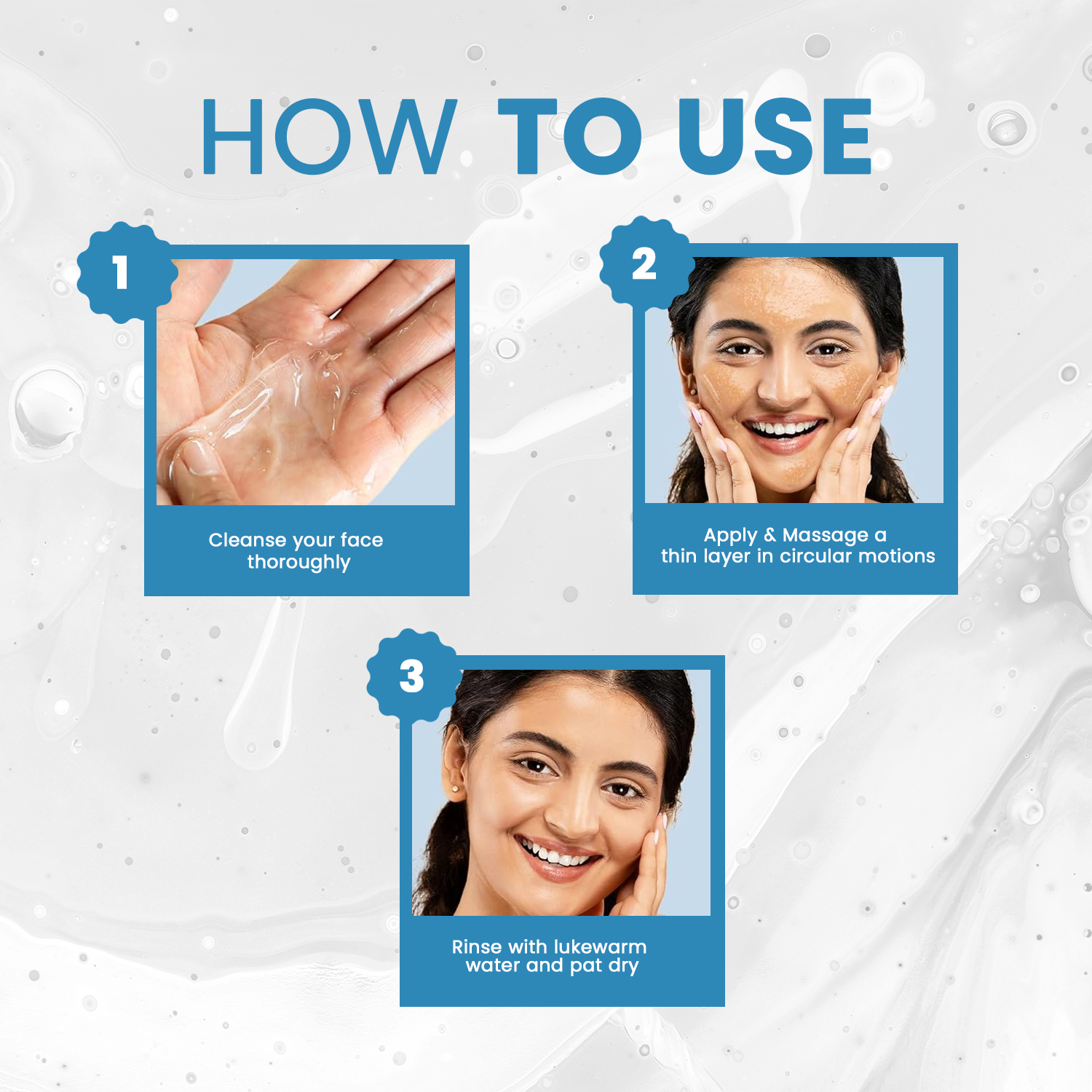 HOW TO USE

1

Cleanse your face thoroughly

2

Apply & Massage a thin layer in circular motions

3

Rinse with lukewarm water and pat dry